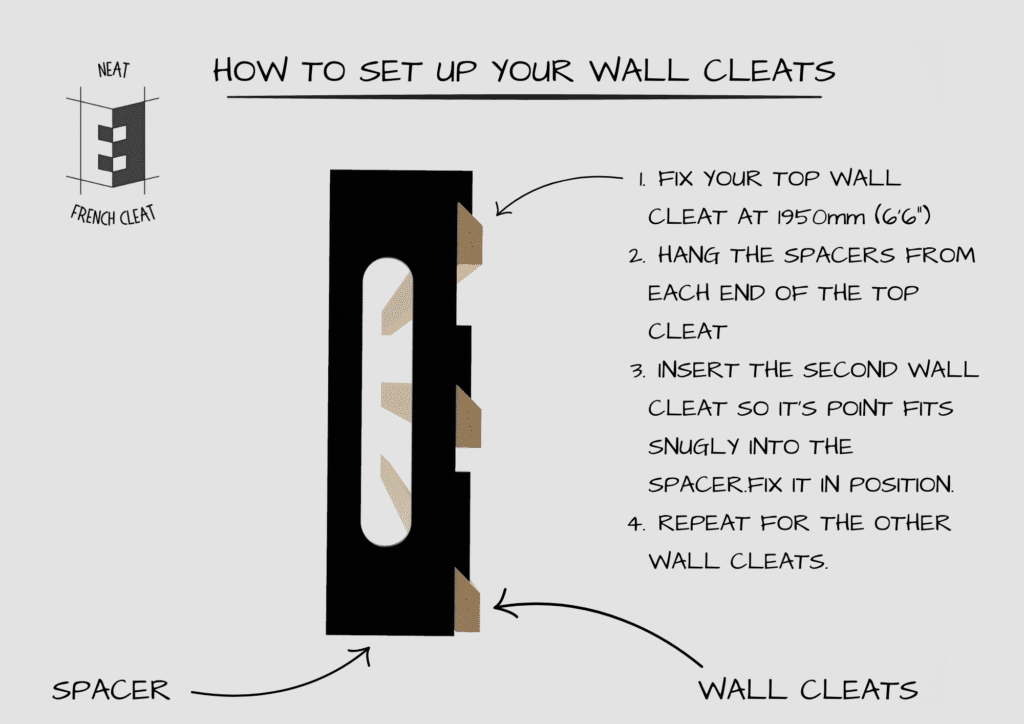 NEAT

FRENCH CLEAT

HOW TO SET UP YOUR WALL CLEATS

1. FIX YOUR TOP WALL CLEAT AT 1950mm (6'6")
2. HANG THE SPACERS FROM EACH END OF THE TOP CLEAT
3. INSERT THE SECOND WALL CLEAT SO IT'S POINT FITS SNUGLY INTO THE SPACER.FIX IT IN POSITION.
4. REPEAT FOR THE OTHER WALL CLEATS.

SPACER

WALL CLEATS